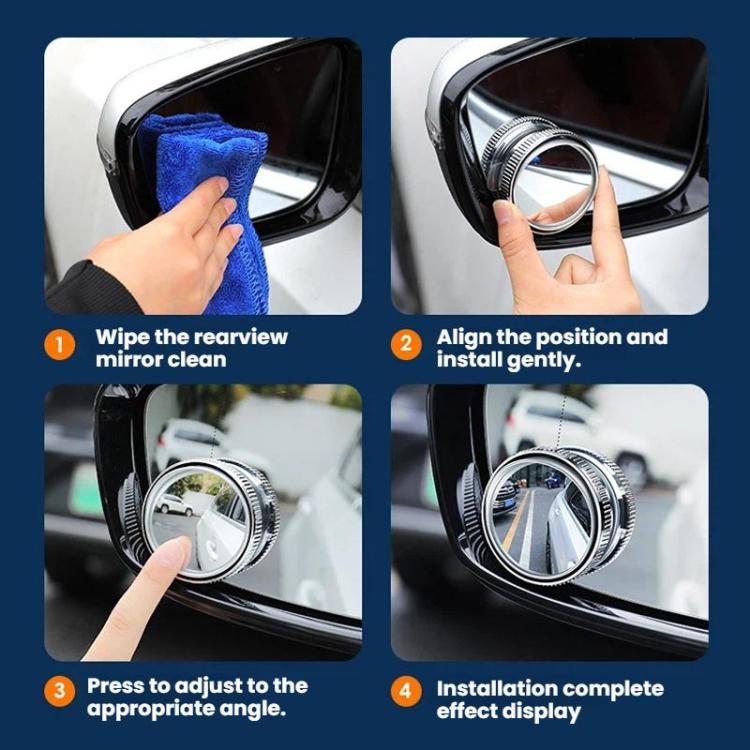 1 Wipe the rearview mirror clean

2 Align the position and install gently.

3 Press to adjust to the appropriate angle.

4 Installation complete effect display